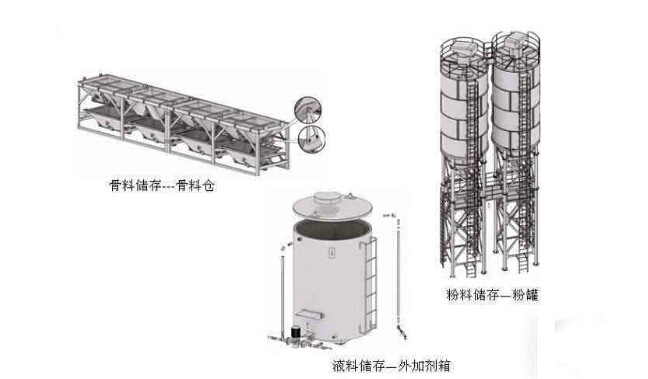 骨料储存---骨料仓

粉料储存—粉罐

液料储存—外加剂箱